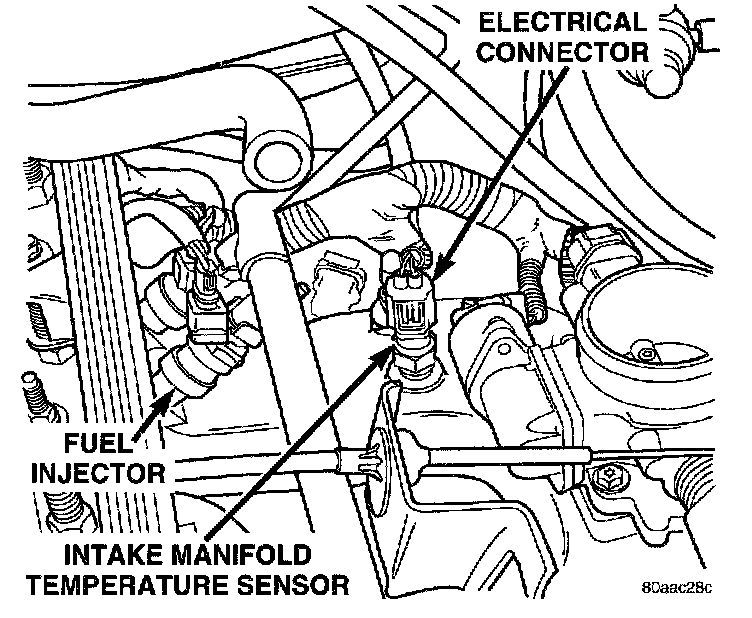 ELECTRICAL CONNECTOR

FUEL INJECTOR

INTAKE MANIFOLD TEMPERATURE SENSOR

80aac28c