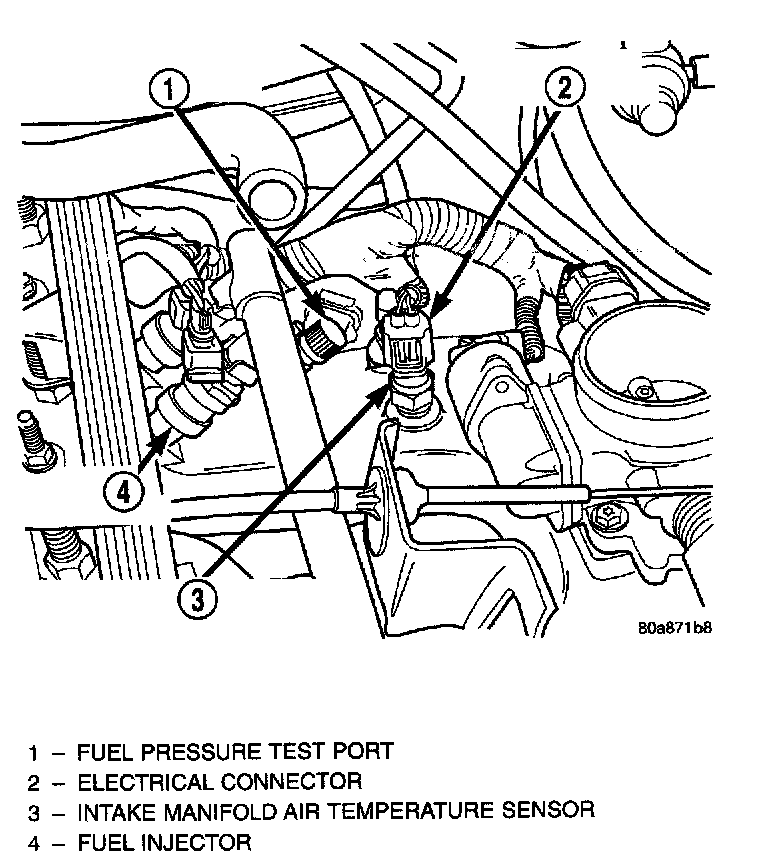 1

2

4

3

80a871b8

1 – FUEL PRESSURE TEST PORT
2 – ELECTRICAL CONNECTOR
3 – INTAKE MANIFOLD AIR TEMPERATURE SENSOR
4 – FUEL INJECTOR