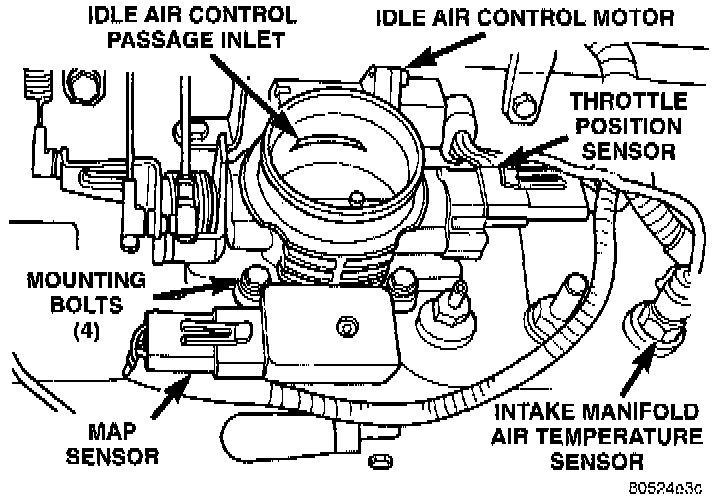 IDLE AIR CONTROL PASSAGE INLET

IDLE AIR CONTROL MOTOR

THROTTLE POSITION SENSOR

MOUNTING BOLTS (4)

MAP SENSOR

INTAKE MANIFOLD AIR TEMPERATURE SENSOR

80524e3c