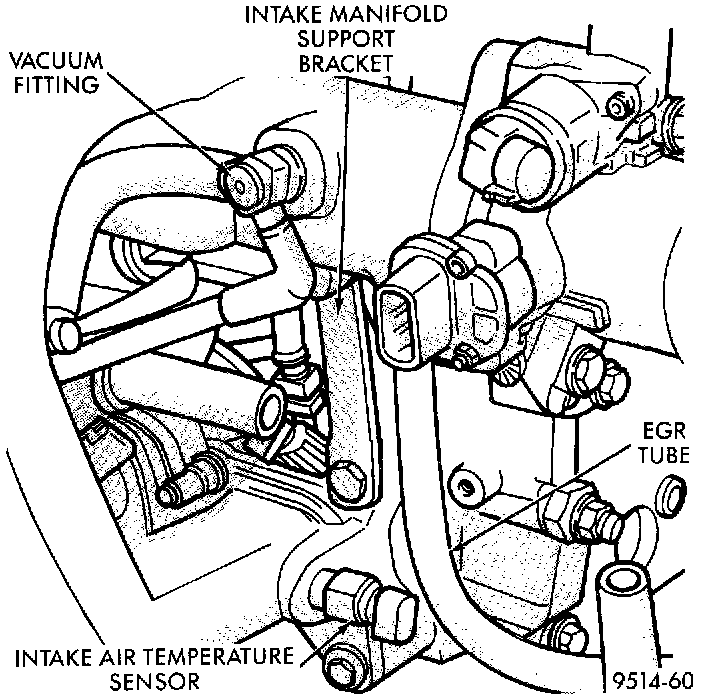 INTAKE MANIFOLD SUPPORT BRACKET

VACUUM FITTING

EGR TUBE

INTAKE AIR TEMPERATURE SENSOR

9514-60