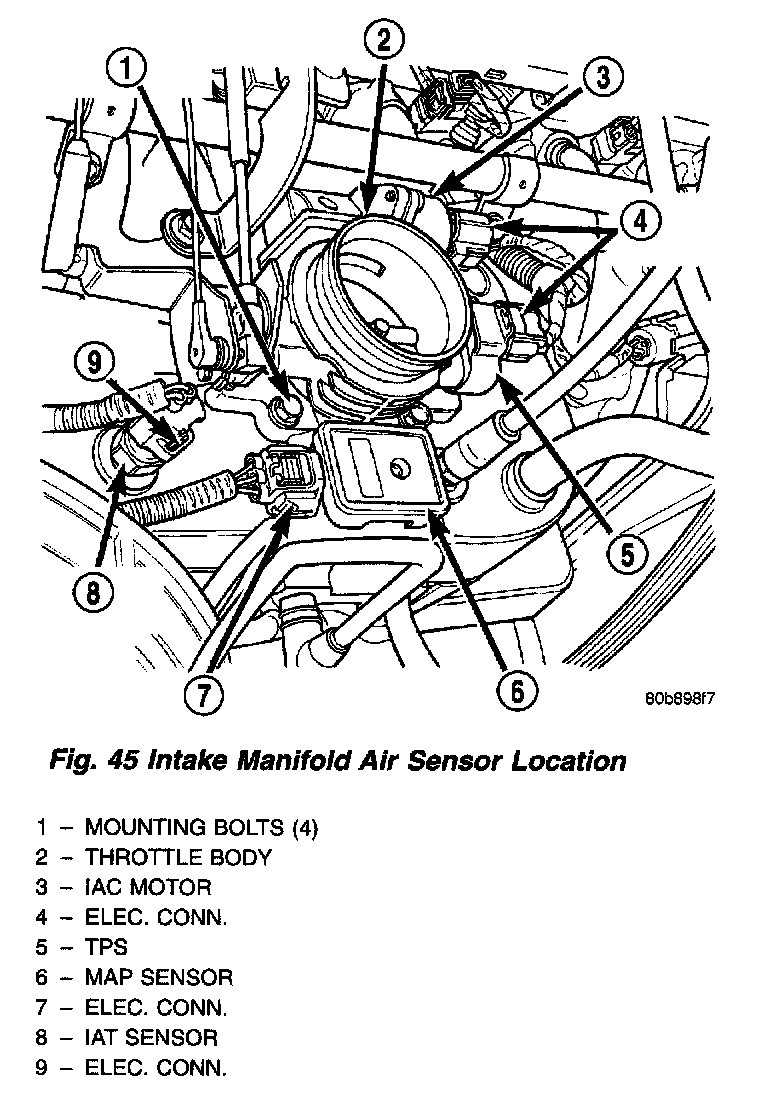 1
2
3
4
9
5
8
7
6
80b898f7

Fig. 45 Intake Manifold Air Sensor Location

1 – MOUNTING BOLTS (4)
2 – THROTTLE BODY
3 – IAC MOTOR
4 – ELEC. CONN.
5 – TPS
6 – MAP SENSOR
7 – ELEC. CONN.
8 – IAT SENSOR
9 – ELEC. CONN.