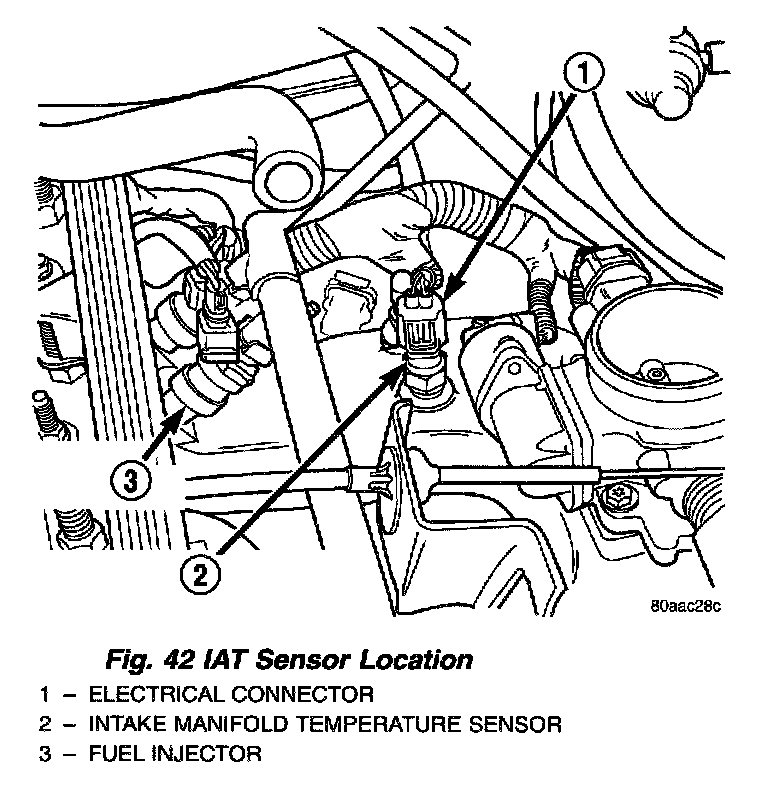 1

3

2

80aac28c

Fig. 42 IAT Sensor Location

1 – ELECTRICAL CONNECTOR
2 – INTAKE MANIFOLD TEMPERATURE SENSOR
3 – FUEL INJECTOR