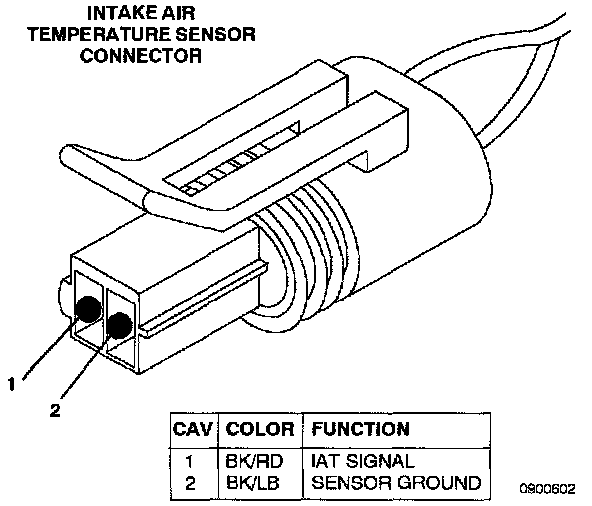 INTAKE AIR TEMPERATURE SENSOR CONNECTOR

1

2

| CAV | COLOR | FUNCTION |
|---|---|---|
| 1 | BK/RD | IAT SIGNAL |
| 2 | BK/LB | SENSOR GROUND |

0900602