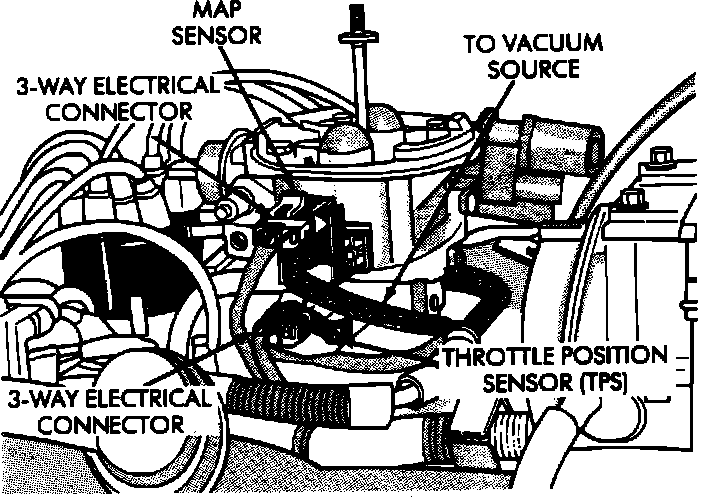 MAP SENSOR

TO VACUUM SOURCE

3-WAY ELECTRICAL CONNECTOR

THROTTLE POSITION SENSOR (TPS)

3-WAY ELECTRICAL CONNECTOR