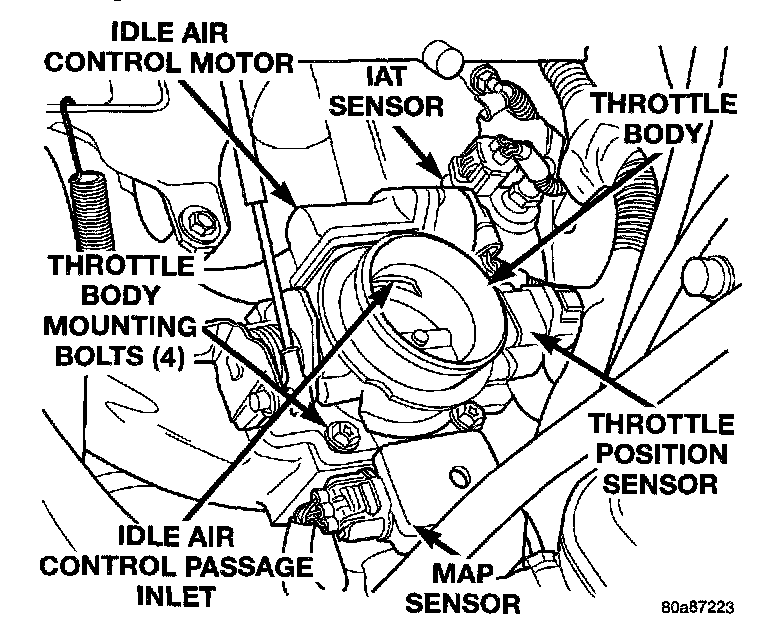 IDLE AIR CONTROL MOTOR

IAT SENSOR

THROTTLE BODY

THROTTLE BODY MOUNTING BOLTS (4)

THROTTLE POSITION SENSOR

IDLE AIR CONTROL PASSAGE INLET

MAP SENSOR

80a87223