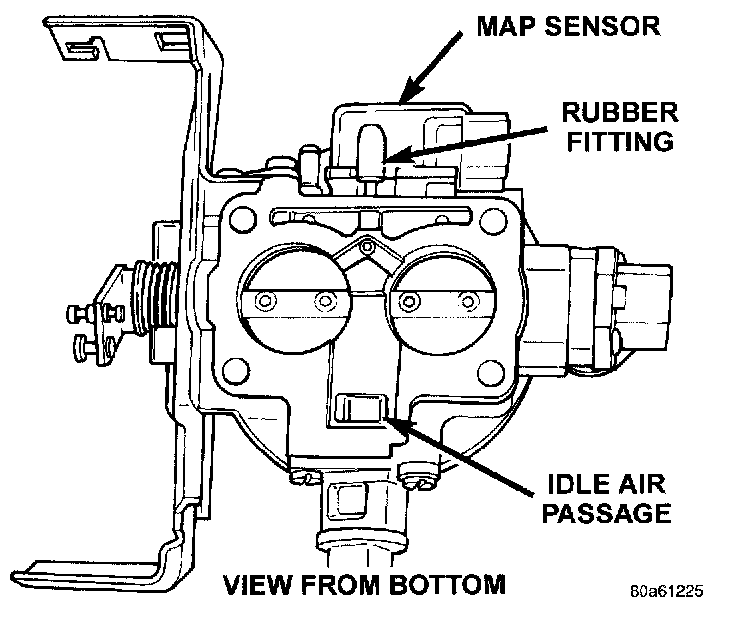 MAP SENSOR

RUBBER FITTING

IDLE AIR PASSAGE

VIEW FROM BOTTOM

80a61225