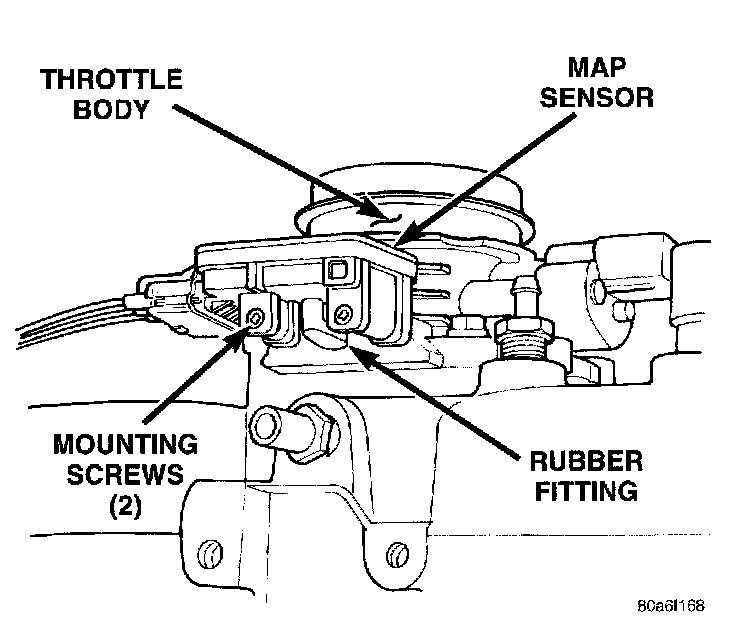 THROTTLE BODY

MAP SENSOR

MOUNTING SCREWS (2)

RUBBER FITTING

80a6l168