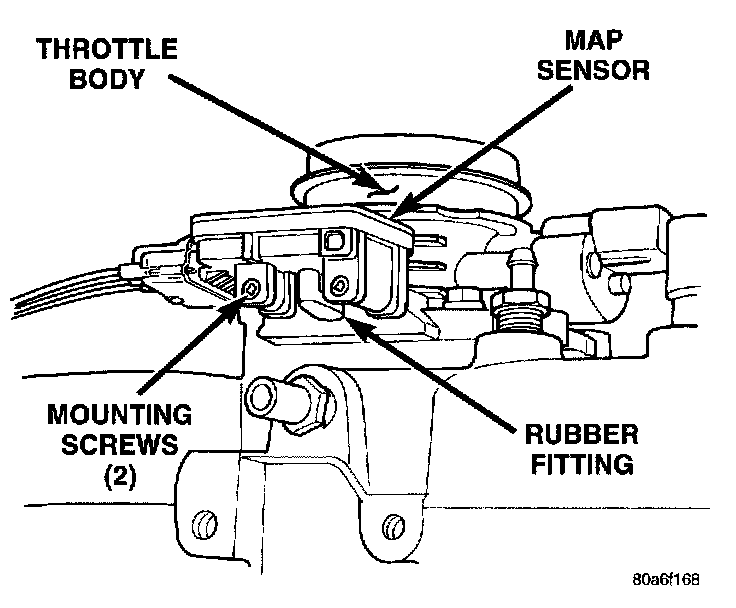 THROTTLE BODY

MAP SENSOR

MOUNTING SCREWS (2)

RUBBER FITTING

80a6f168