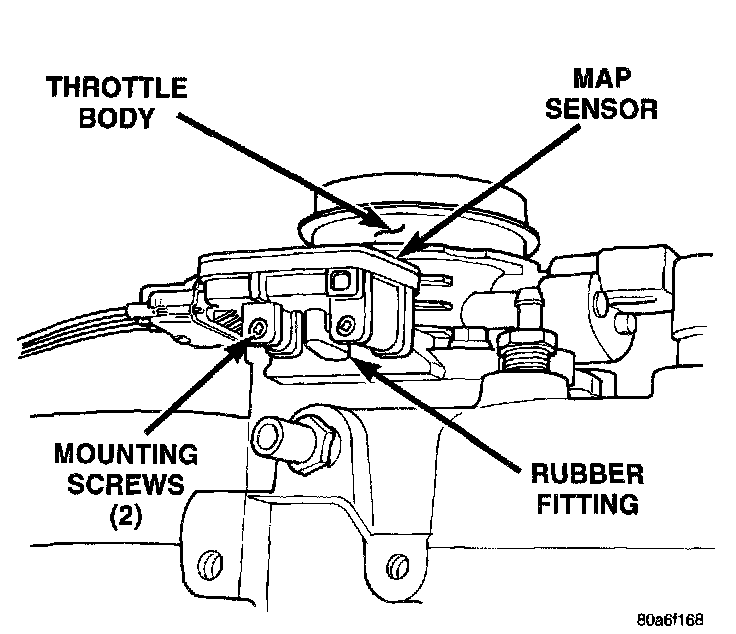 THROTTLE BODY

MAP SENSOR

MOUNTING SCREWS (2)

RUBBER FITTING

80a6f168