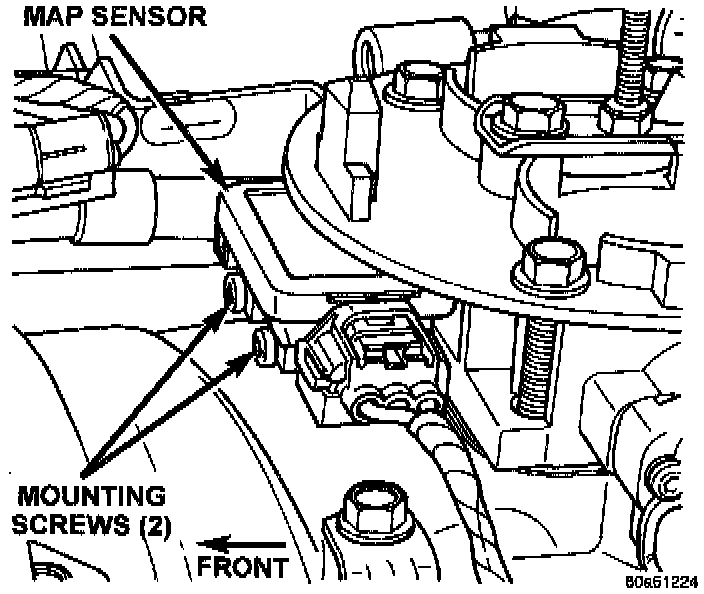 MAP SENSOR

MOUNTING SCREWS (2)

FRONT

80a61224