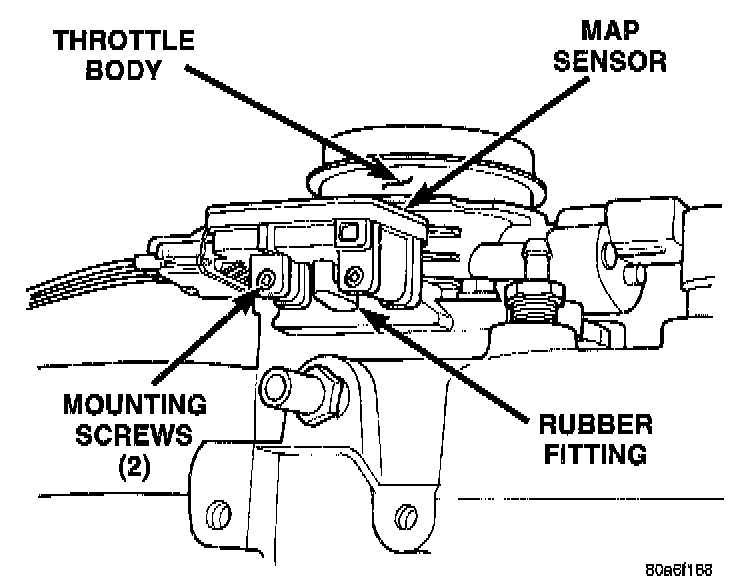 THROTTLE BODY

MAP SENSOR

MOUNTING SCREWS (2)

RUBBER FITTING

80a6f168