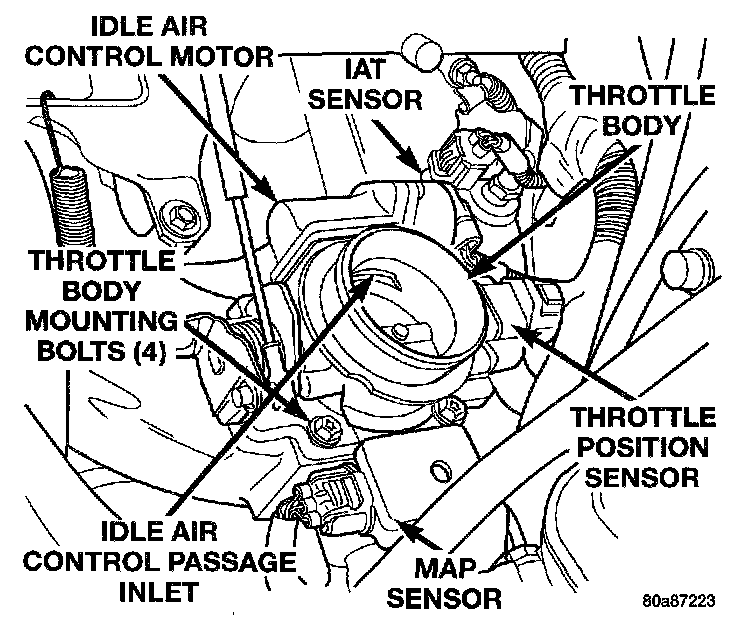 IDLE AIR CONTROL MOTOR

IAT SENSOR

THROTTLE BODY

THROTTLE BODY MOUNTING BOLTS (4)

THROTTLE POSITION SENSOR

IDLE AIR CONTROL PASSAGE INLET

MAP SENSOR

80a87223