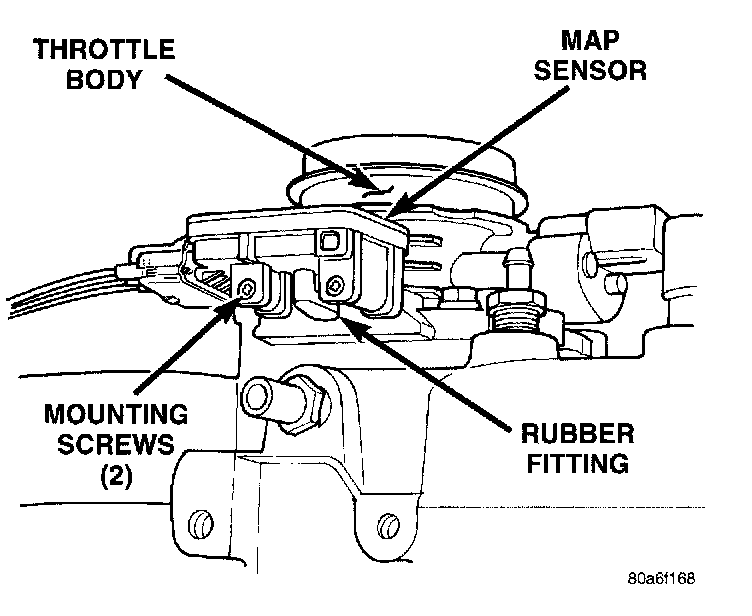 THROTTLE BODY

MAP SENSOR

MOUNTING SCREWS (2)

RUBBER FITTING

80a6f168