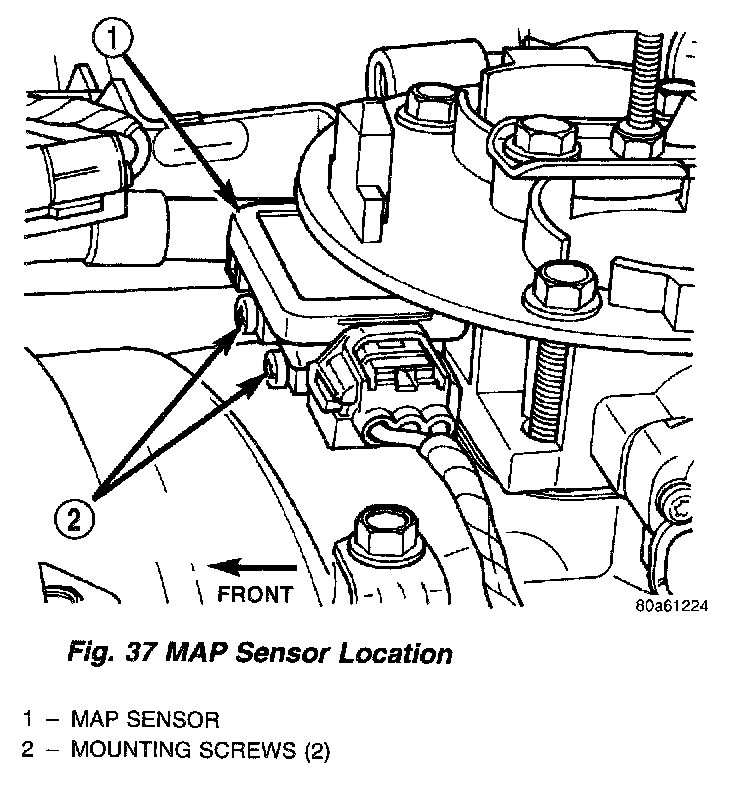 1

2

FRONT

80a61224

Fig. 37 MAP Sensor Location

1 – MAP SENSOR
2 – MOUNTING SCREWS (2)