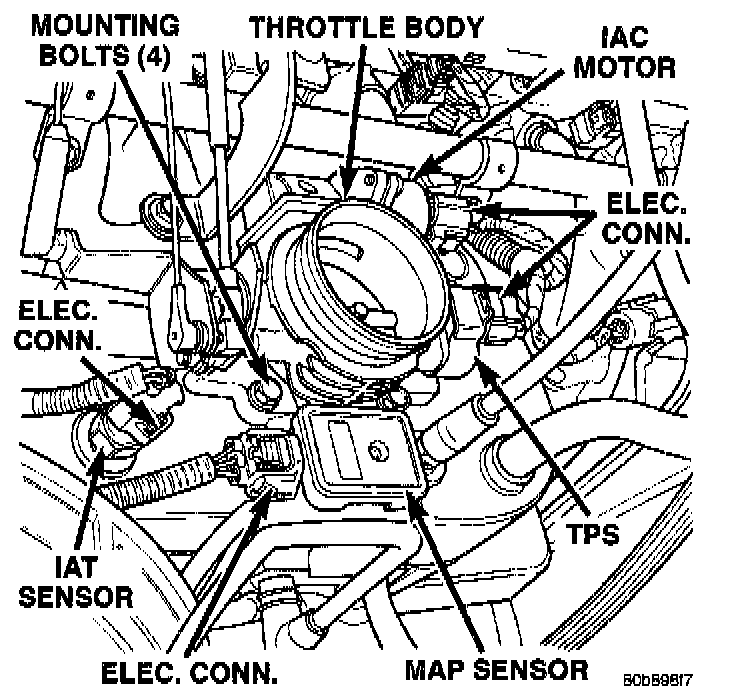 MOUNTING BOLTS (4)
THROTTLE BODY
IAC MOTOR
ELEC. CONN.
ELEC. CONN.
TPS
IAT SENSOR
ELEC. CONN.
MAP SENSOR
80b89817