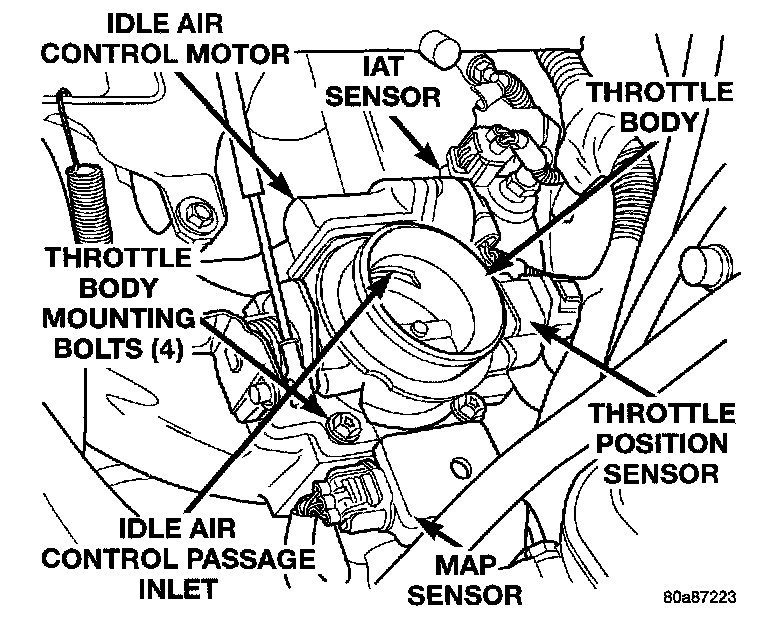 IDLE AIR CONTROL MOTOR

IAT SENSOR

THROTTLE BODY

THROTTLE BODY MOUNTING BOLTS (4)

THROTTLE POSITION SENSOR

IDLE AIR CONTROL PASSAGE INLET

MAP SENSOR

80a87223