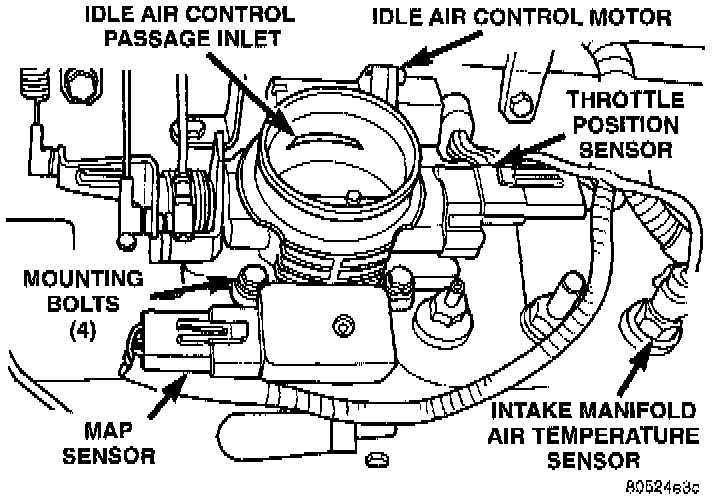 IDLE AIR CONTROL PASSAGE INLET

IDLE AIR CONTROL MOTOR

THROTTLE POSITION SENSOR

MOUNTING BOLTS (4)

MAP SENSOR

INTAKE MANIFOLD AIR TEMPERATURE SENSOR

80524e3c