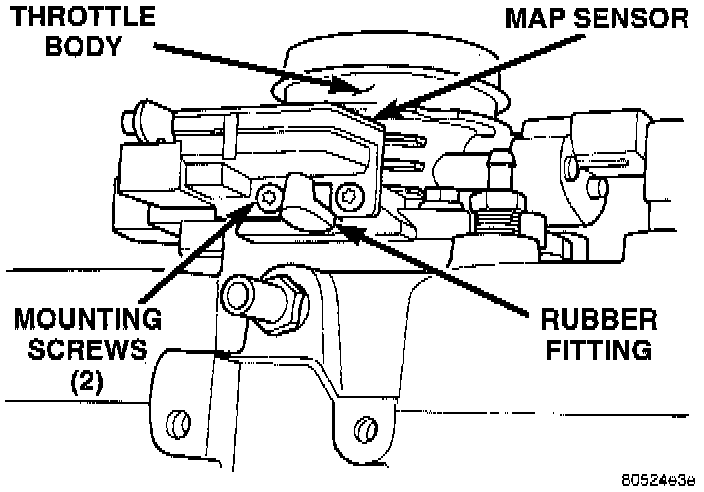 THROTTLE BODY

MAP SENSOR

MOUNTING SCREWS (2)

RUBBER FITTING

80524e3e