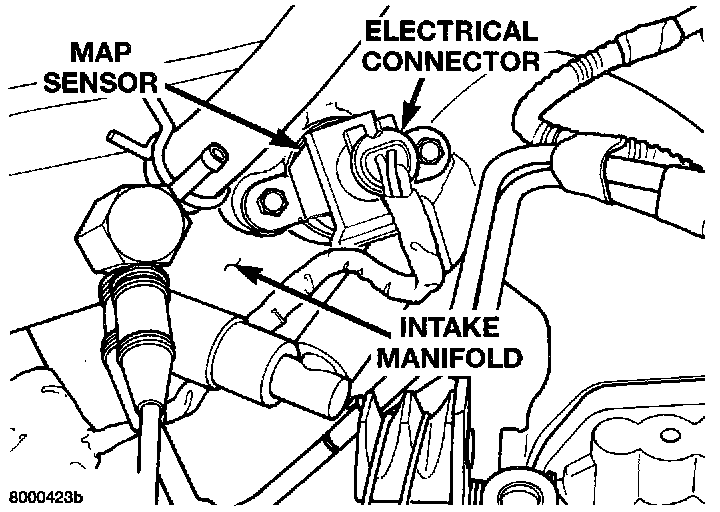 MAP SENSOR

ELECTRICAL CONNECTOR

INTAKE MANIFOLD

8000423b