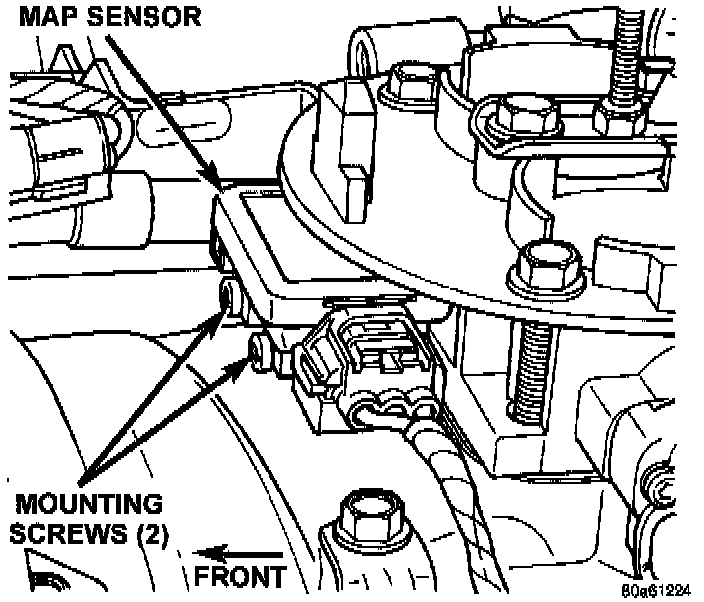 MAP SENSOR

MOUNTING SCREWS (2)

FRONT

80a61224