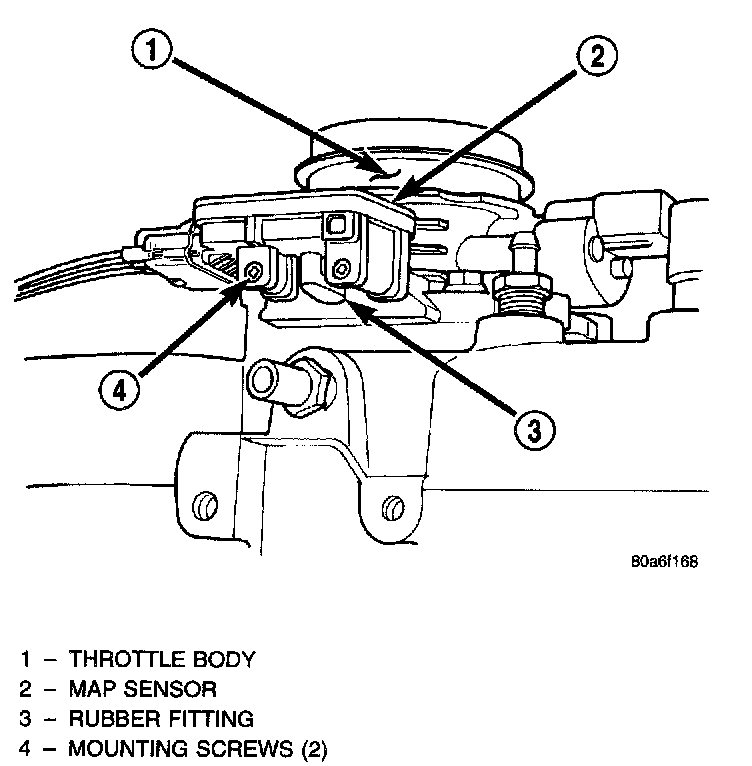 1

2

4

3

80a6f168

1 – THROTTLE BODY
2 – MAP SENSOR
3 – RUBBER FITTING
4 – MOUNTING SCREWS (2)