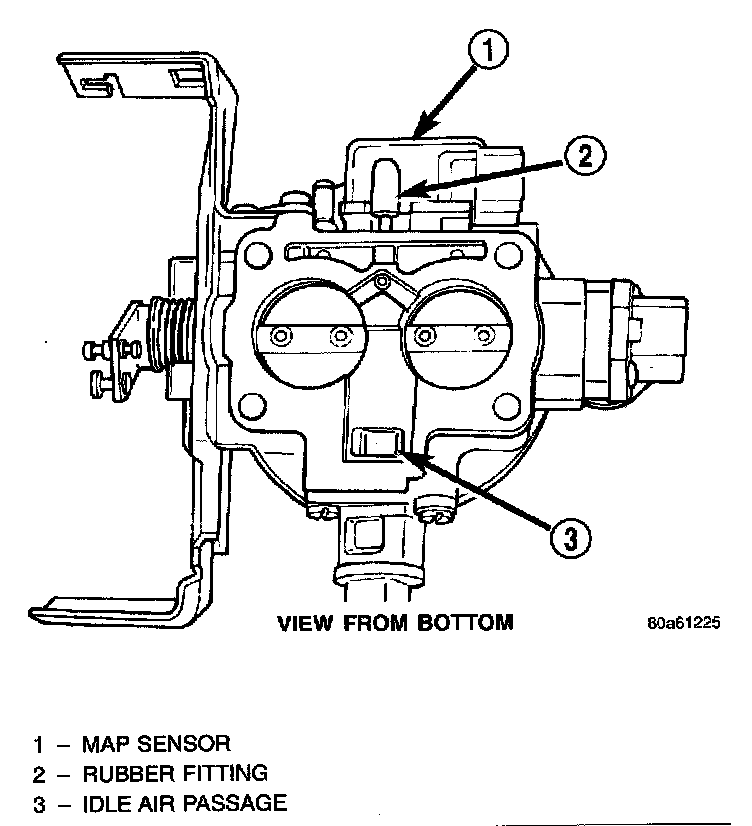 1
2
3

VIEW FROM BOTTOM

80a61225

1 – MAP SENSOR
2 – RUBBER FITTING
3 – IDLE AIR PASSAGE