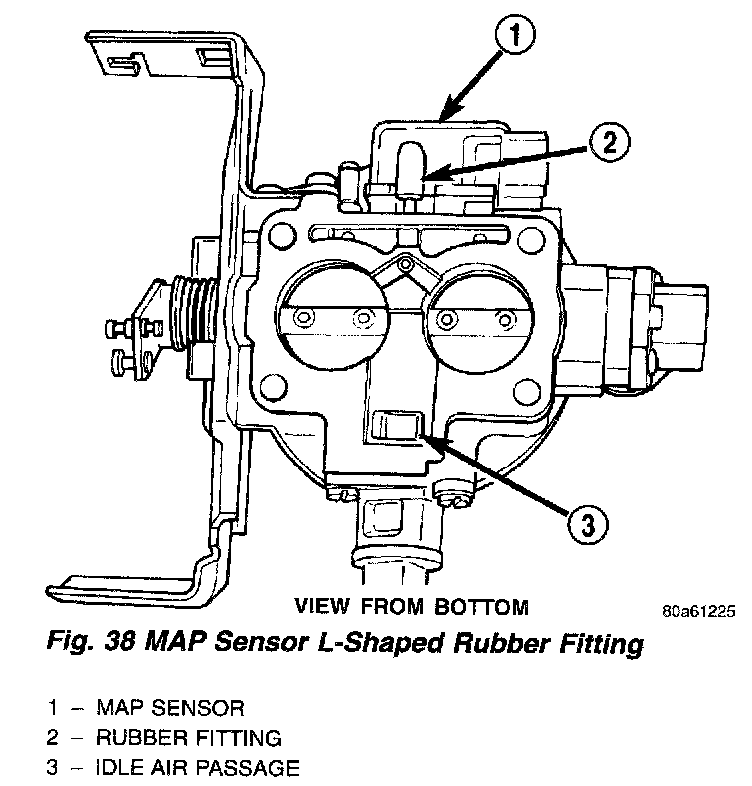 1

2

3

VIEW FROM BOTTOM

80a61225

Fig. 38 MAP Sensor L-Shaped Rubber Fitting

1 – MAP SENSOR
2 – RUBBER FITTING
3 – IDLE AIR PASSAGE