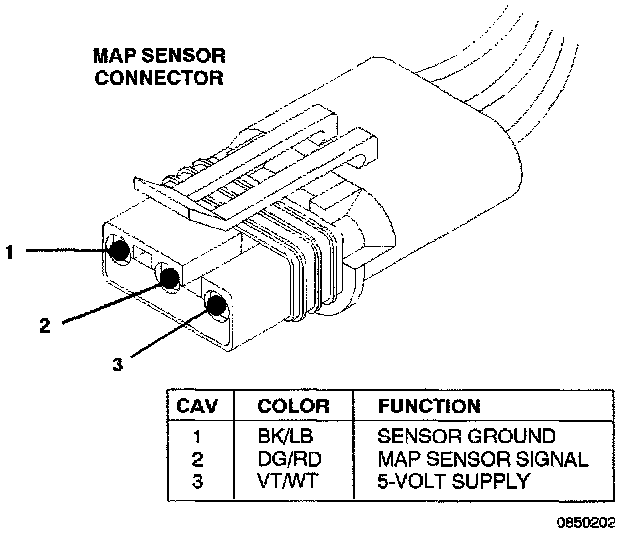 MAP SENSOR CONNECTOR

1

2

3

| CAV | COLOR | FUNCTION |
|---|---|---|
| 1 | BK/LB | SENSOR GROUND |
| 2 | DG/RD | MAP SENSOR SIGNAL |
| 3 | VT/WT | 5-VOLT SUPPLY |

0850202