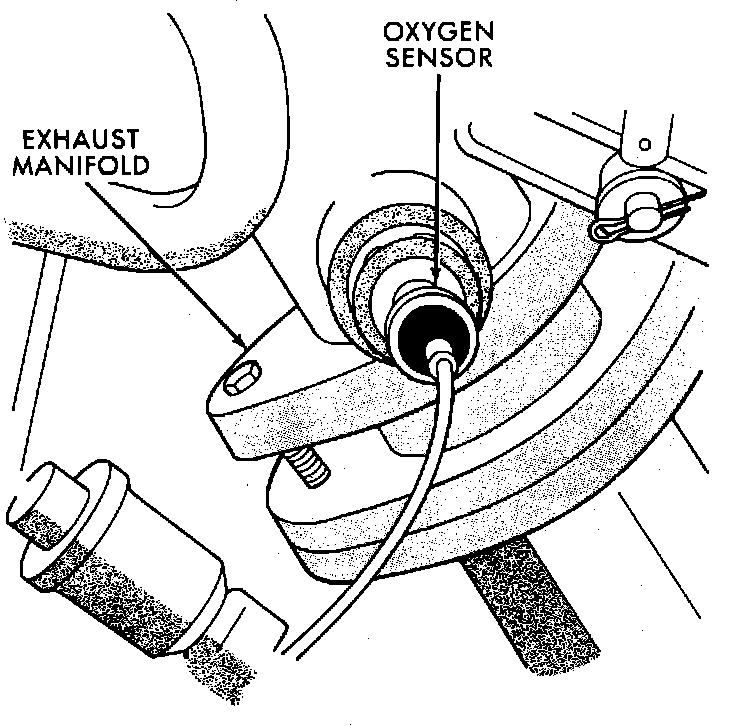 OXYGEN SENSOR

EXHAUST MANIFOLD