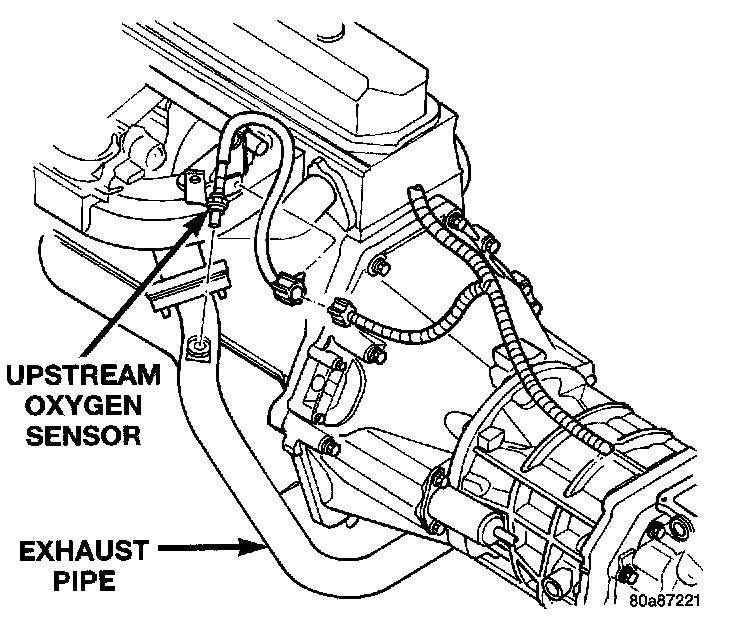 UPSTREAM
OXYGEN
SENSOR

EXHAUST
PIPE

80a87221