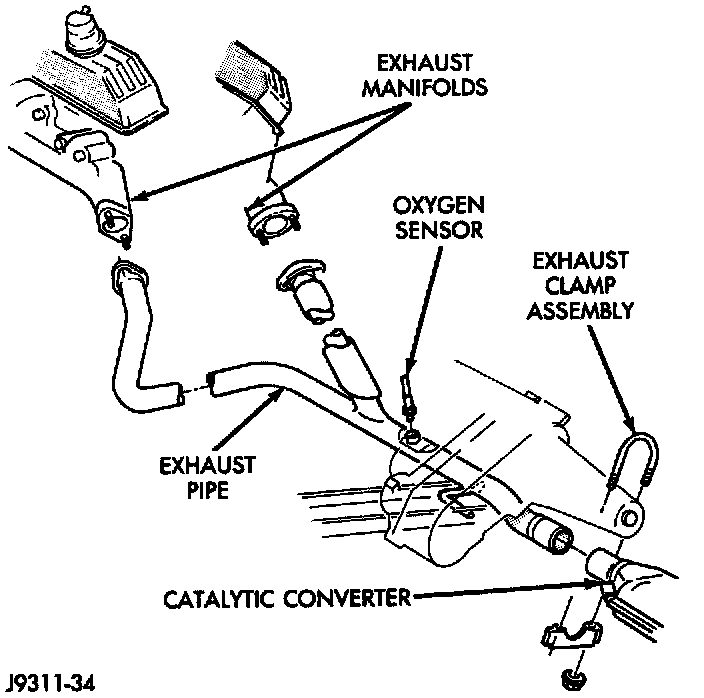 EXHAUST MANIFOLDS

OXYGEN SENSOR

EXHAUST CLAMP ASSEMBLY

EXHAUST PIPE

CATALYTIC CONVERTER

J9311-34