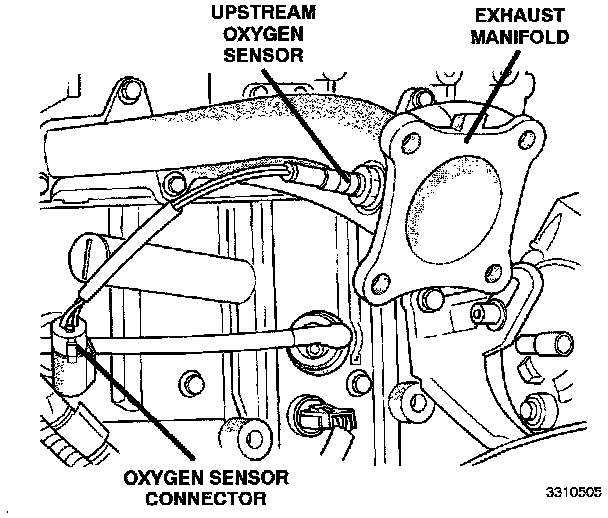 UPSTREAM OXYGEN SENSOR

EXHAUST MANIFOLD

OXYGEN SENSOR CONNECTOR

3310505