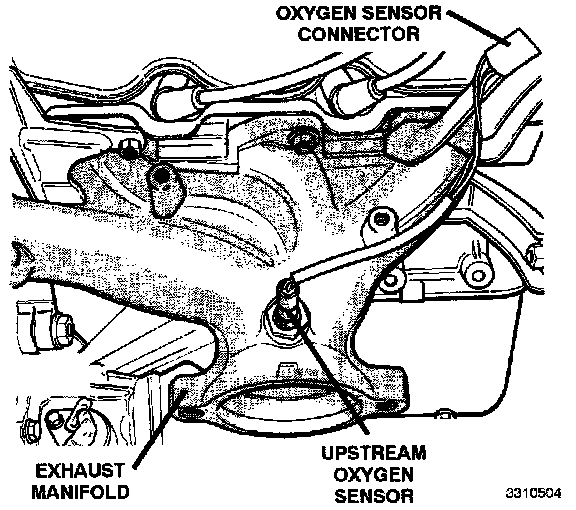 OXYGEN SENSOR CONNECTOR

EXHAUST MANIFOLD

UPSTREAM OXYGEN SENSOR

3310504