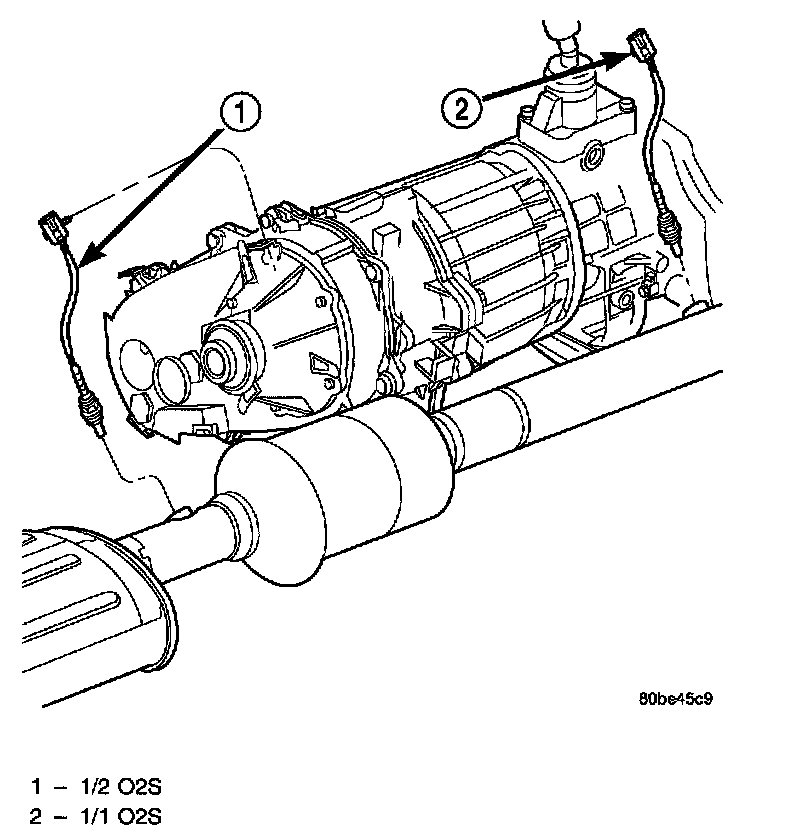 1

2

80be45c9

1 – 1/2 O2S
2 – 1/1 O2S