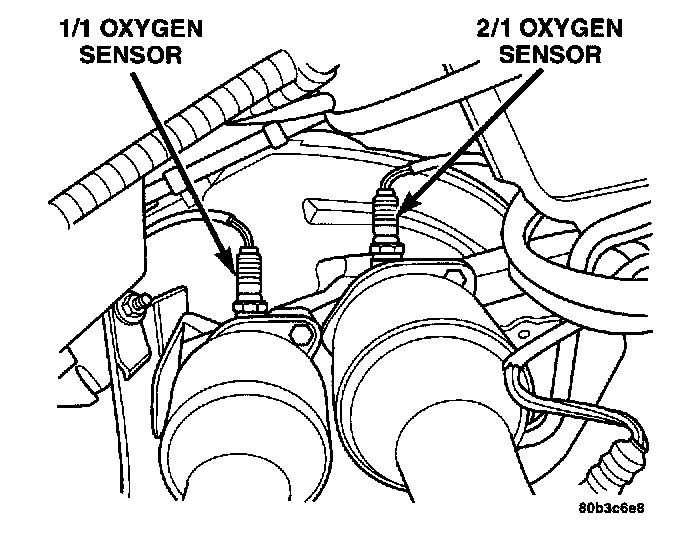 1/1 OXYGEN SENSOR

2/1 OXYGEN SENSOR

80b3c6e8