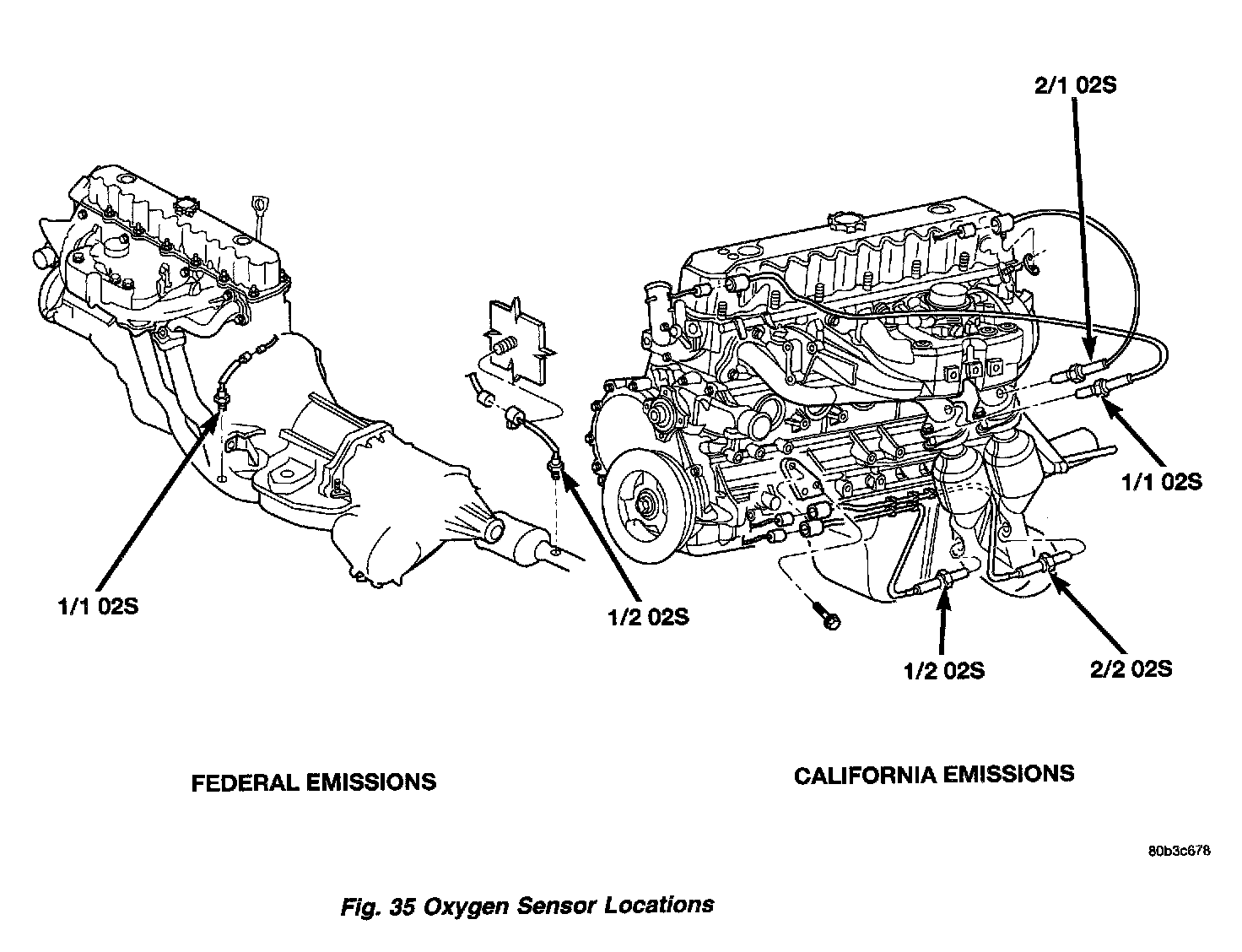 2/1 02S

1/1 02S

1/1 02S

1/2 02S

1/2 02S

2/2 02S

FEDERAL EMISSIONS

CALIFORNIA EMISSIONS

80b3c678

Fig. 35 Oxygen Sensor Locations