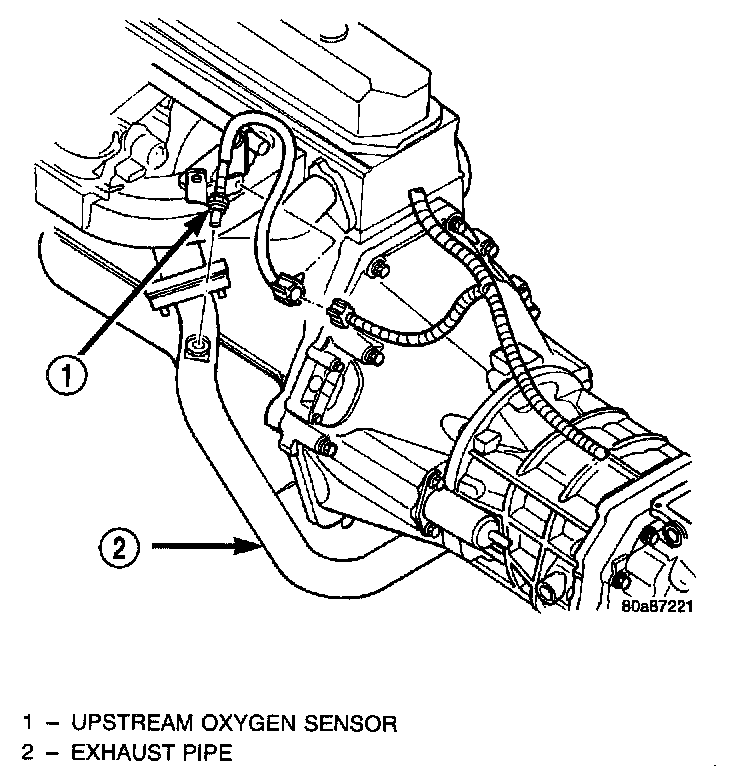 1

2

80a87221

1 – UPSTREAM OXYGEN SENSOR
2 – EXHAUST PIPE