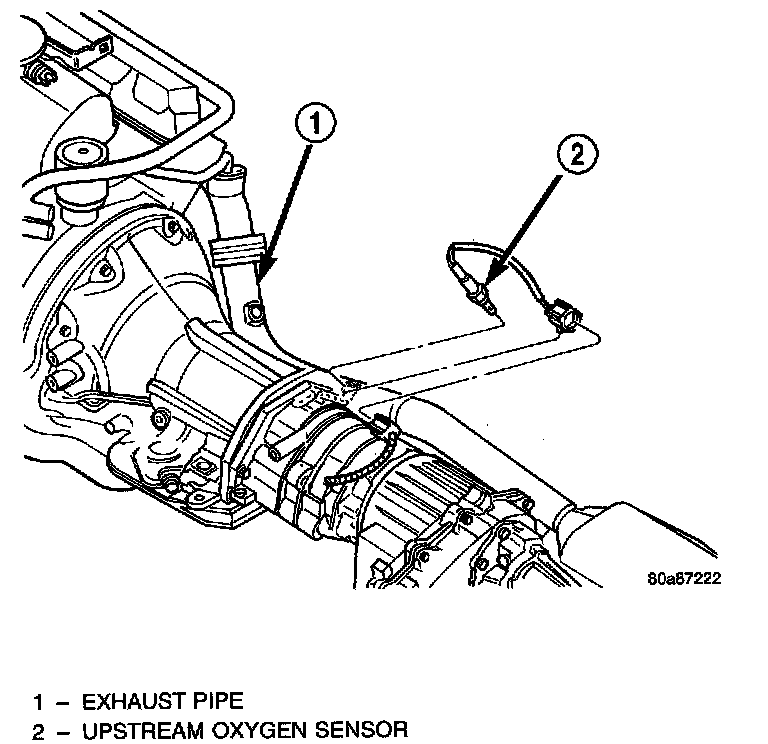 1

2

80a87222

1 – EXHAUST PIPE
2 – UPSTREAM OXYGEN SENSOR