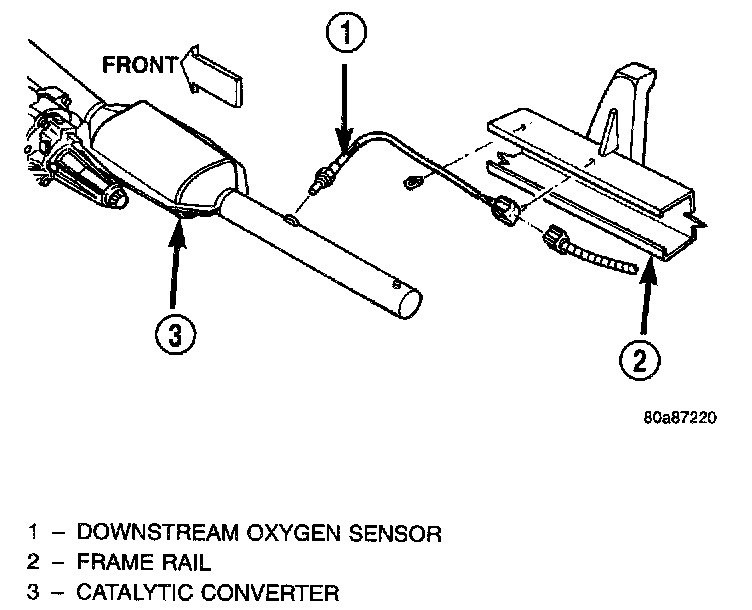 FRONT

1

3

2

80a87220

1 – DOWNSTREAM OXYGEN SENSOR
2 – FRAME RAIL
3 – CATALYTIC CONVERTER