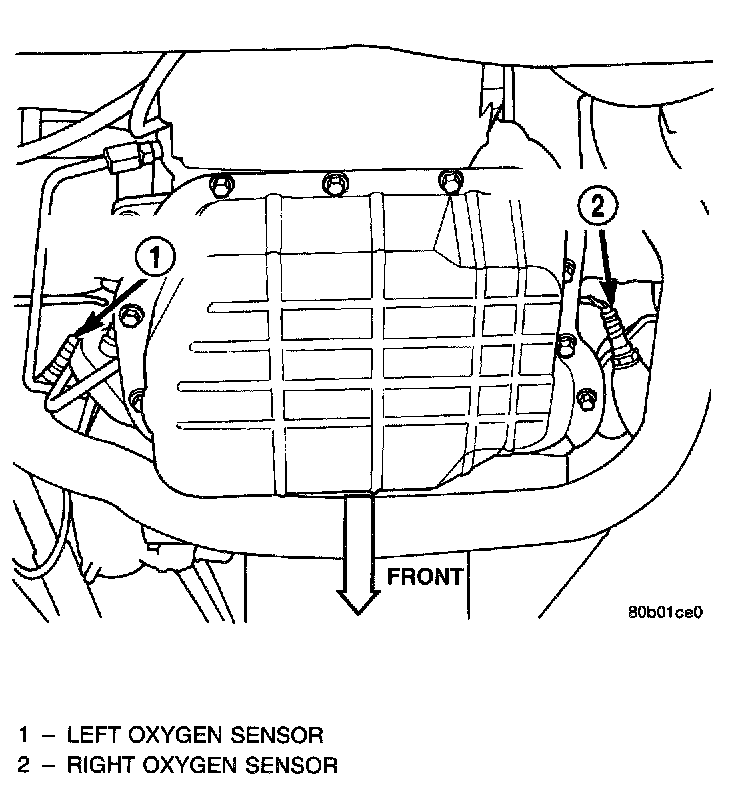 1

2

FRONT

80b01ce0

1 – LEFT OXYGEN SENSOR
2 – RIGHT OXYGEN SENSOR