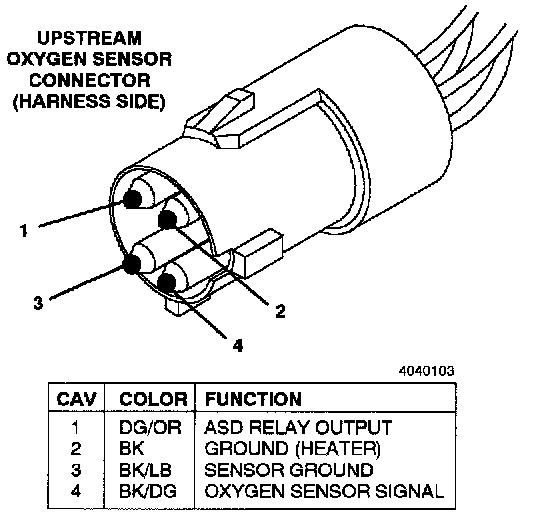 UPSTREAM OXYGEN SENSOR CONNECTOR (HARNESS SIDE)

1

2

3

4

4040103

| CAV | COLOR | FUNCTION |
|---|---|---|
| 1 | DG/OR | ASD RELAY OUTPUT |
| 2 | BK | GROUND (HEATER) |
| 3 | BK/LB | SENSOR GROUND |
| 4 | BK/DG | OXYGEN SENSOR SIGNAL |