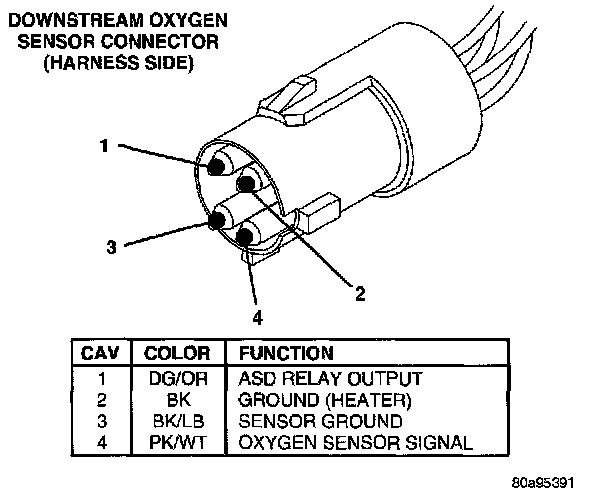 DOWNSTREAM OXYGEN SENSOR CONNECTOR (HARNESS SIDE)

1

3

2

4

| CAV | COLOR | FUNCTION |
|---|---|---|
| 1 | DG/OR | ASD RELAY OUTPUT |
| 2 | BK | GROUND (HEATER) |
| 3 | BK/LB | SENSOR GROUND |
| 4 | PK/WT | OXYGEN SENSOR SIGNAL |

80a95391