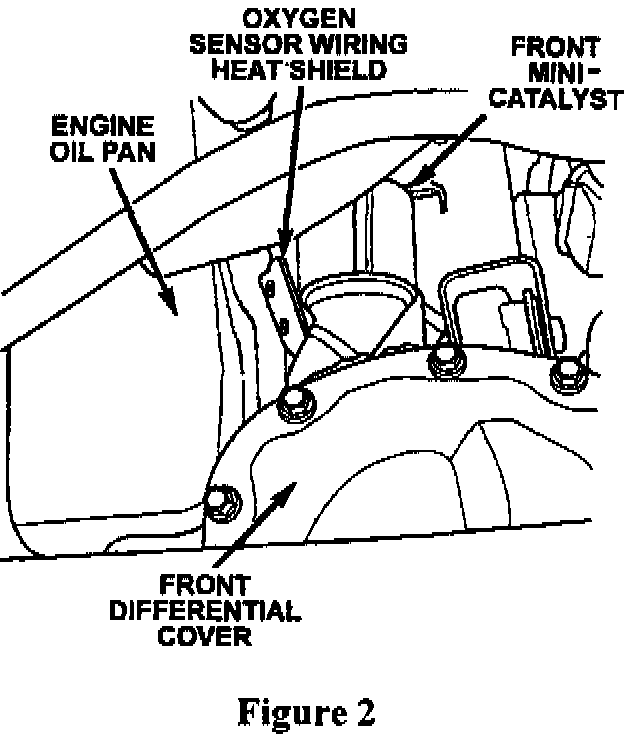 OXYGEN SENSOR WIRING HEAT SHIELD

FRONT MINI-CATALYST

ENGINE OIL PAN

FRONT DIFFERENTIAL COVER

Figure 2