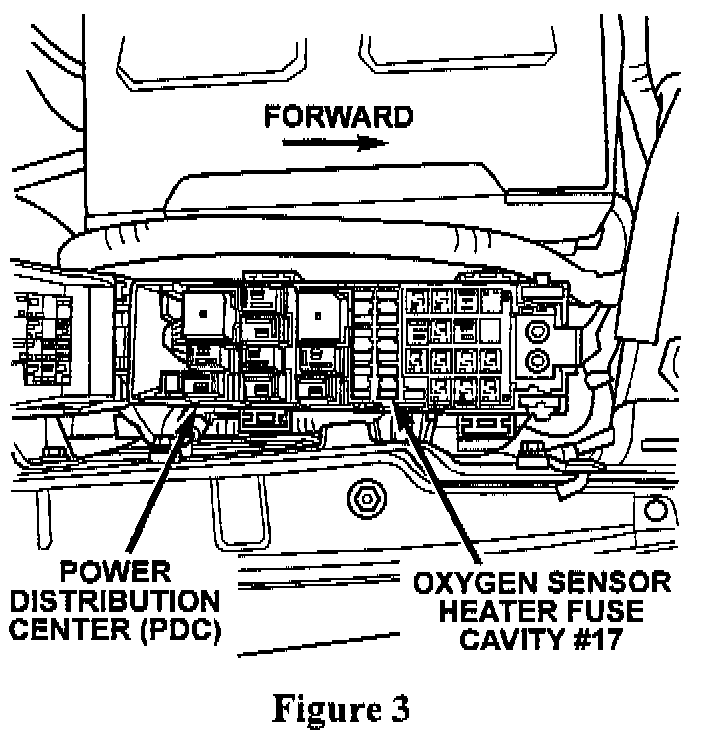 FORWARD

POWER DISTRIBUTION CENTER (PDC)

OXYGEN SENSOR HEATER FUSE CAVITY #17

Figure 3