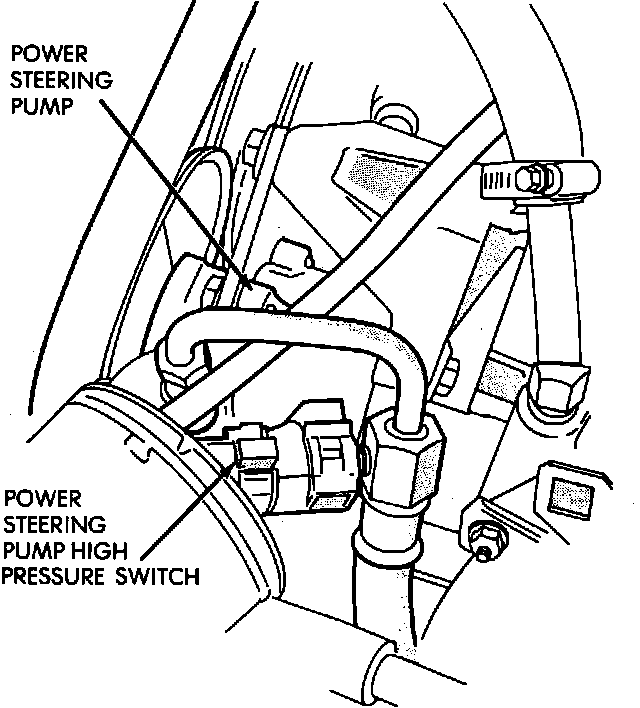 POWER STEERING PUMP

POWER STEERING PUMP HIGH PRESSURE SWITCH