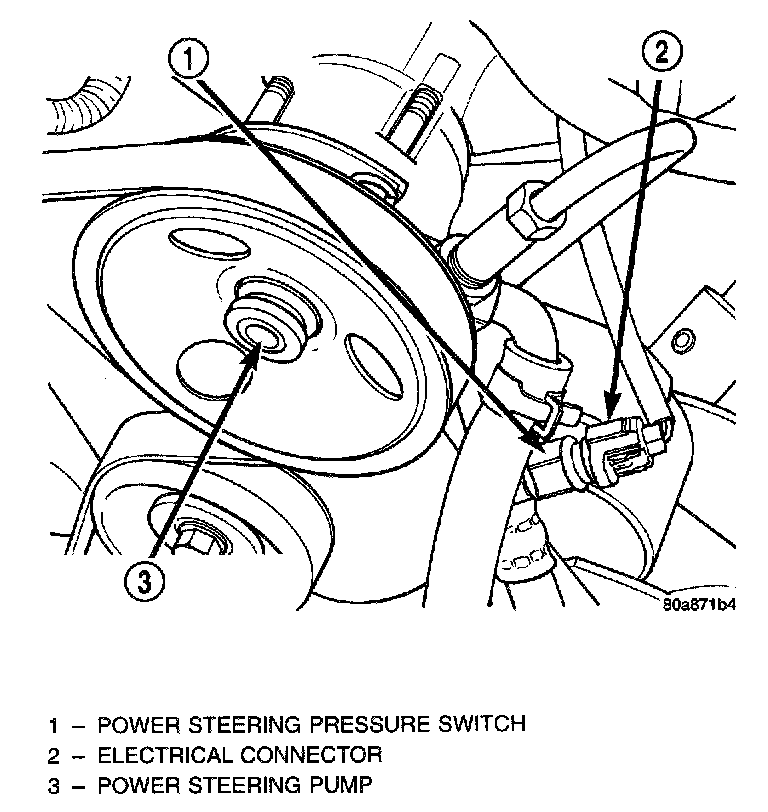 1

2

3

80a871b4

1 – POWER STEERING PRESSURE SWITCH
2 – ELECTRICAL CONNECTOR
3 – POWER STEERING PUMP