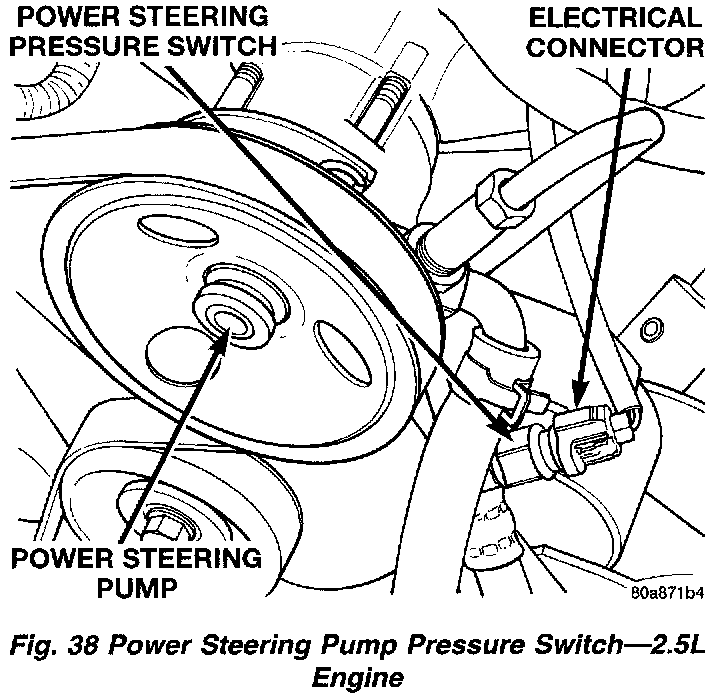 POWER STEERING PRESSURE SWITCH

ELECTRICAL CONNECTOR

POWER STEERING PUMP

80a871b4

Fig. 38 Power Steering Pump Pressure Switch—2.5L Engine