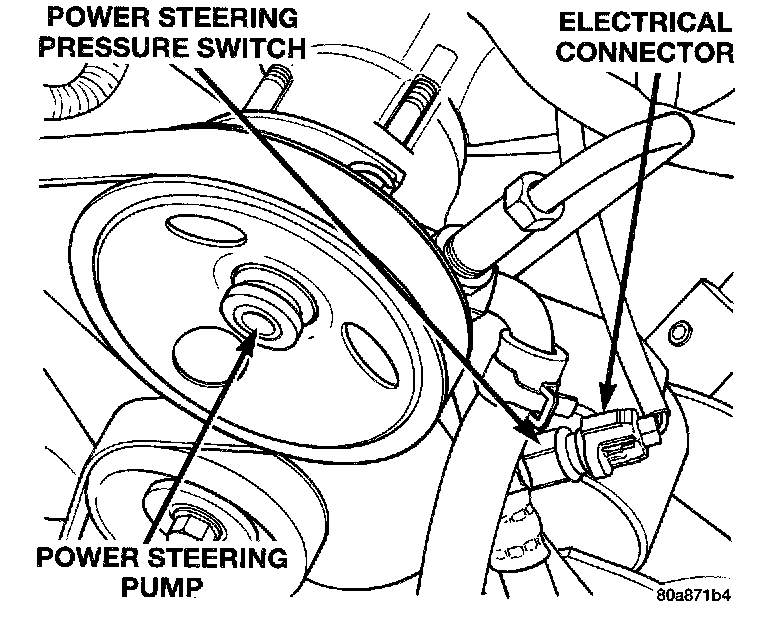 POWER STEERING PRESSURE SWITCH

ELECTRICAL CONNECTOR

POWER STEERING PUMP

80a871b4