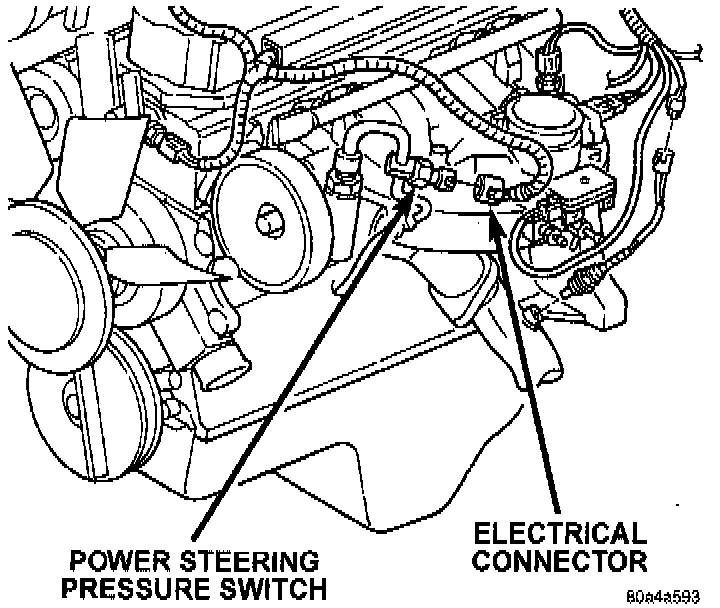 POWER STEERING PRESSURE SWITCH

ELECTRICAL CONNECTOR

80a4a593