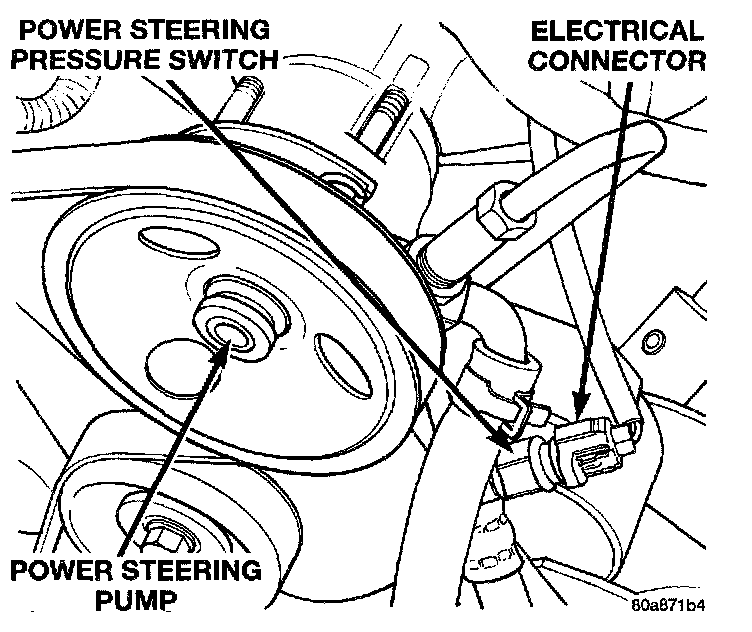 POWER STEERING PRESSURE SWITCH

ELECTRICAL CONNECTOR

POWER STEERING PUMP

80a871b4